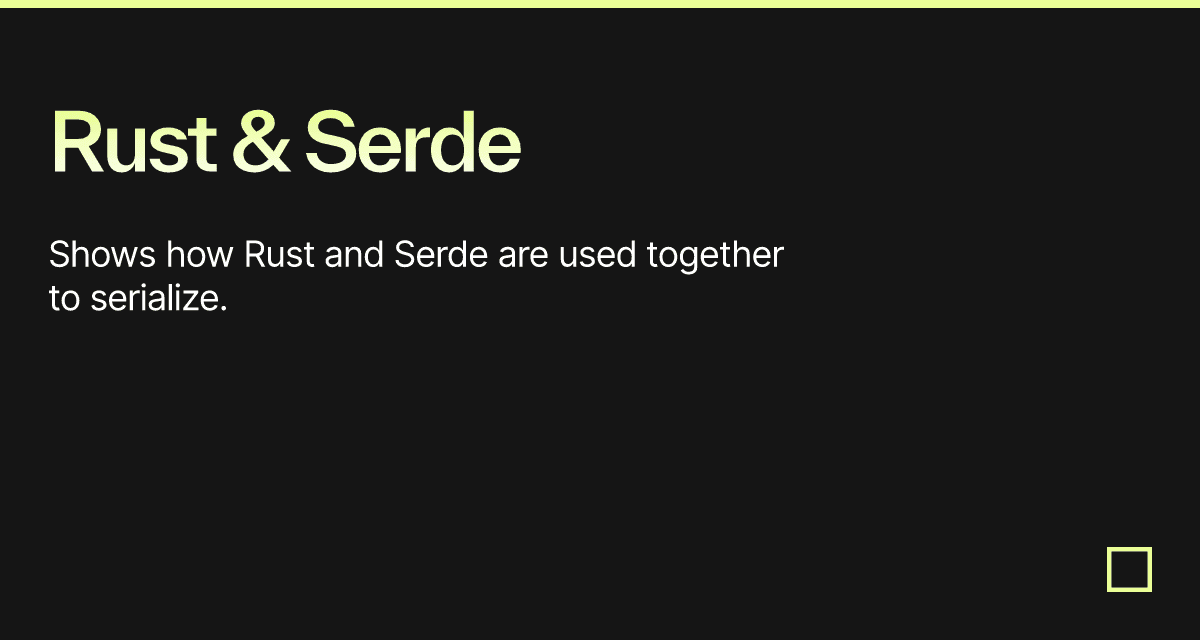 Rust & Serde

Shows how Rust and Serde are used together to serialize.